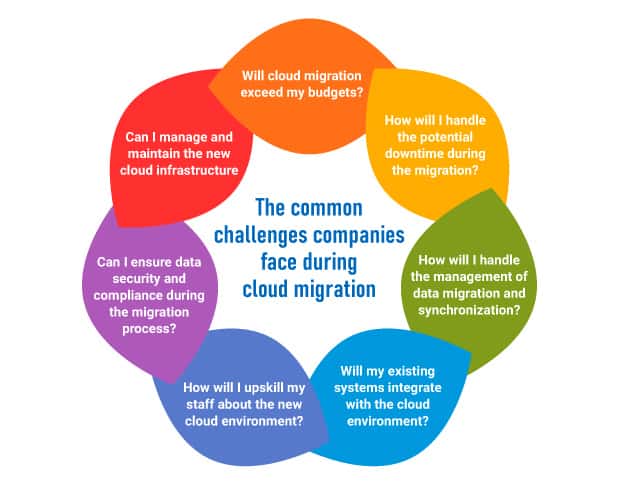 The common challenges companies face during cloud migration

Will cloud migration exceed my budgets?

How will I handle the potential downtime during the migration?

How will I handle the management of data migration and synchronization?

Will my existing systems integrate with the cloud environment?

How will I upskill my staff about the new cloud environment?

Can I ensure data security and compliance during the migration process?

Can I manage and maintain the new cloud infrastructure