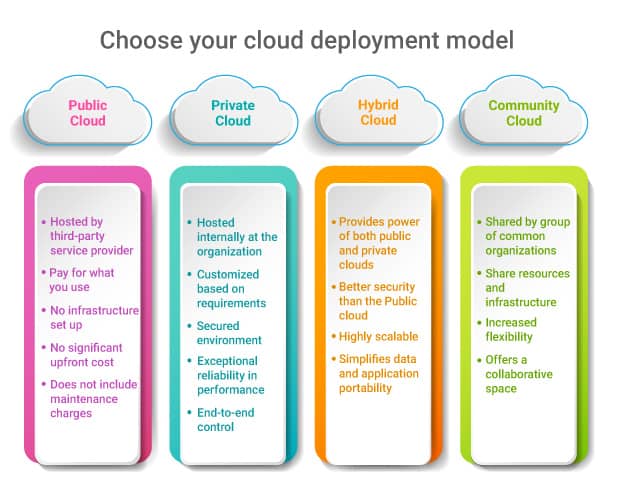 Choose your cloud deployment model

Public Cloud

• Hosted by third-party service provider
• Pay for what you use
• No infrastructure set up
• No significant upfront cost
• Does not include maintenance charges

Private Cloud

• Hosted internally at the organization
• Customized based on requirements
• Secured environment
• Exceptional reliability in performance
• End-to-end control

Hybrid Cloud

• Provides power of both public and private clouds
• Better security than the Public cloud
• Highly scalable
• Simplifies data and application portability

Community Cloud

• Shared by group of common organizations
• Share resources and infrastructure
• Increased flexibility
• Offers a collaborative space