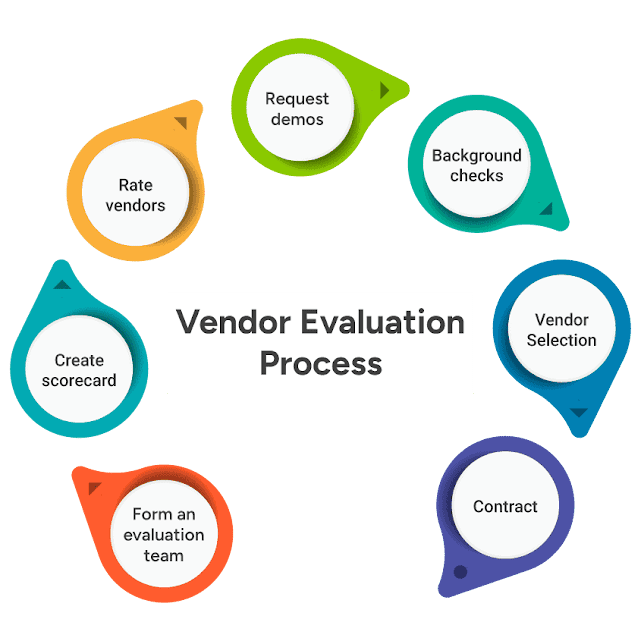 Vendor Evaluation Process

Form an evaluation team

Create scorecard

Rate vendors

Request demos

Background checks

Vendor Selection

Contract